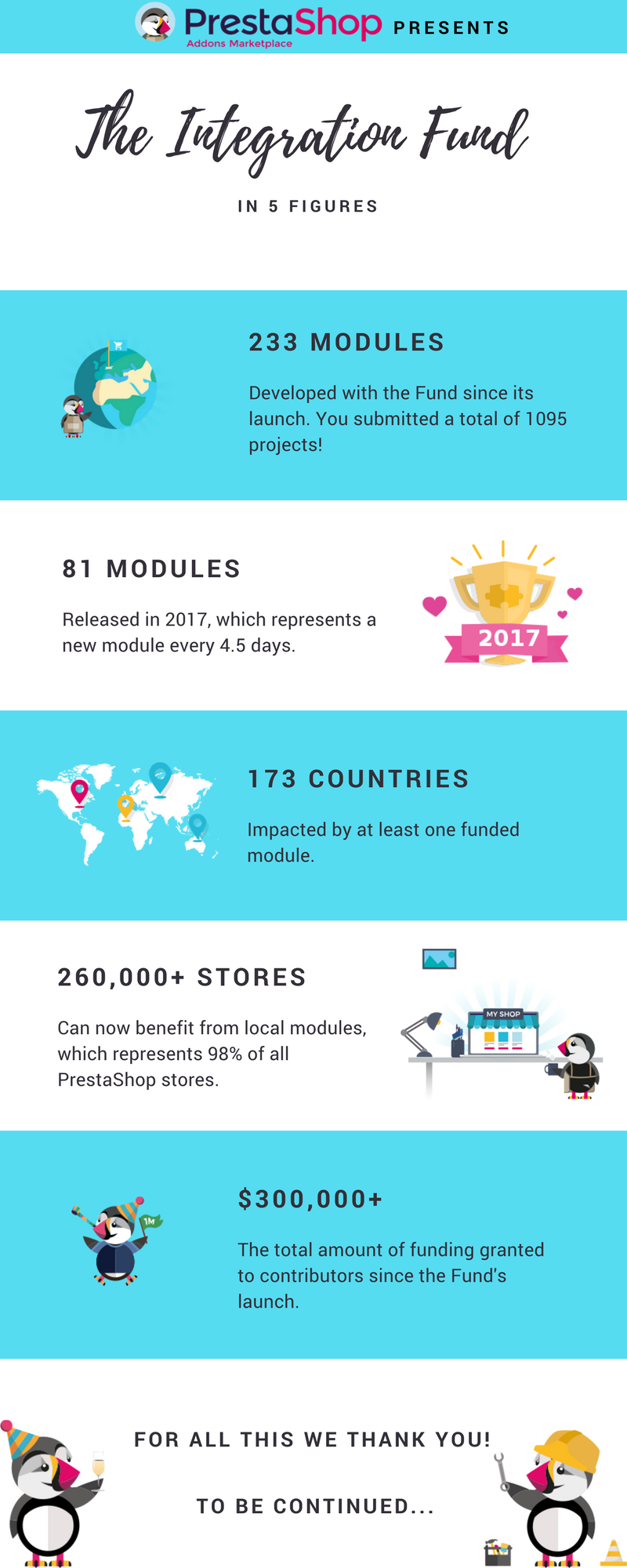 PrestaShop Addons Marketplace PRESENTS

The Integration Fund

IN 5 FIGURES

233 MODULES

Developed with the Fund since its launch. You submitted a total of 1095 projects!

81 MODULES

Released in 2017, which represents a new module every 4.5 days.

2017

173 COUNTRIES

Impacted by at least one funded module.

260,000+ STORES

Can now benefit from local modules, which represents 98% of all PrestaShop stores.

MY SHOP

$300,000+

The total amount of funding granted to contributors since the Fund's launch.

1M

FOR ALL THIS WE THANK YOU!

TO BE CONTINUED...